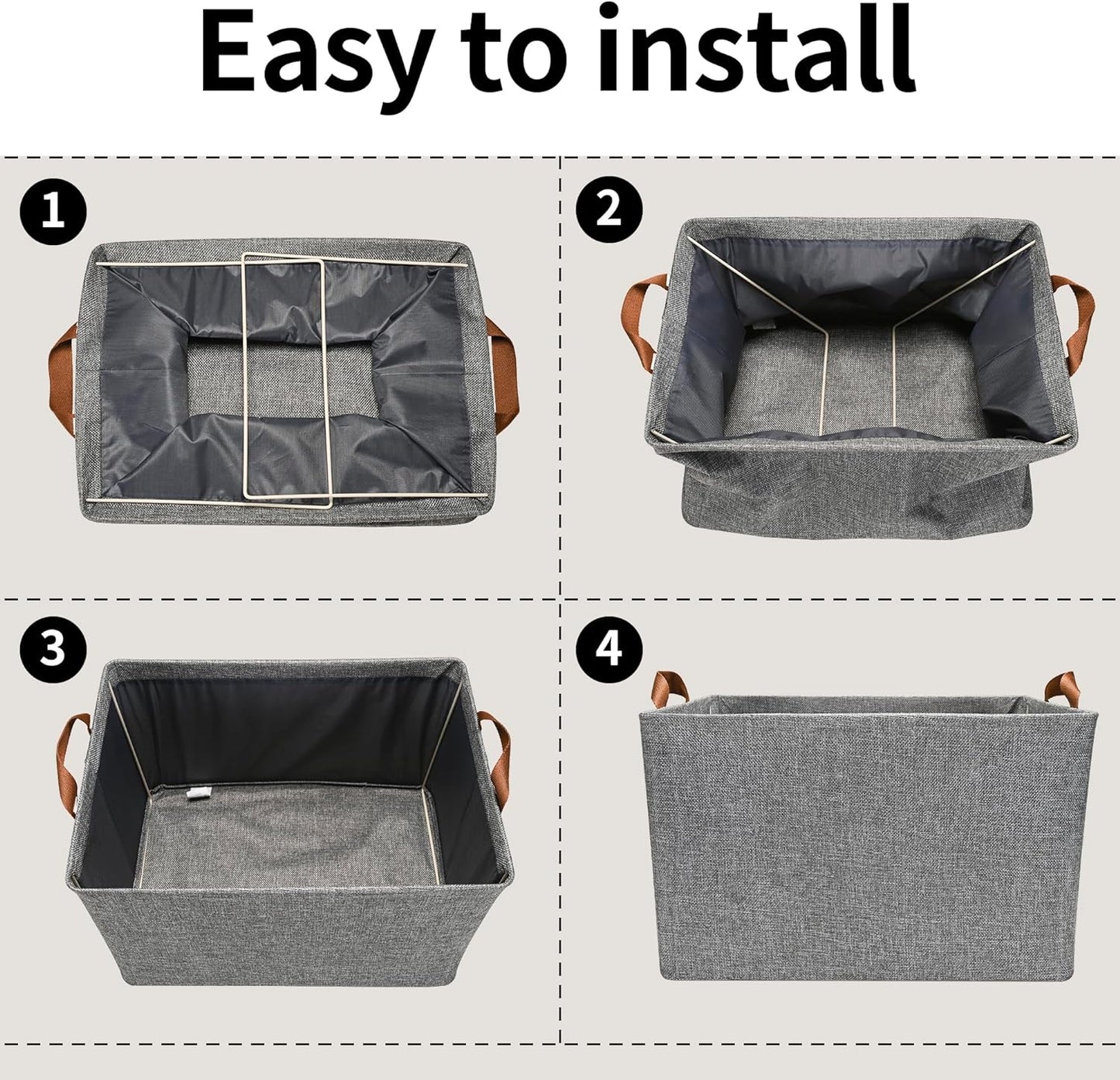 Easy to install

1

2

3

4